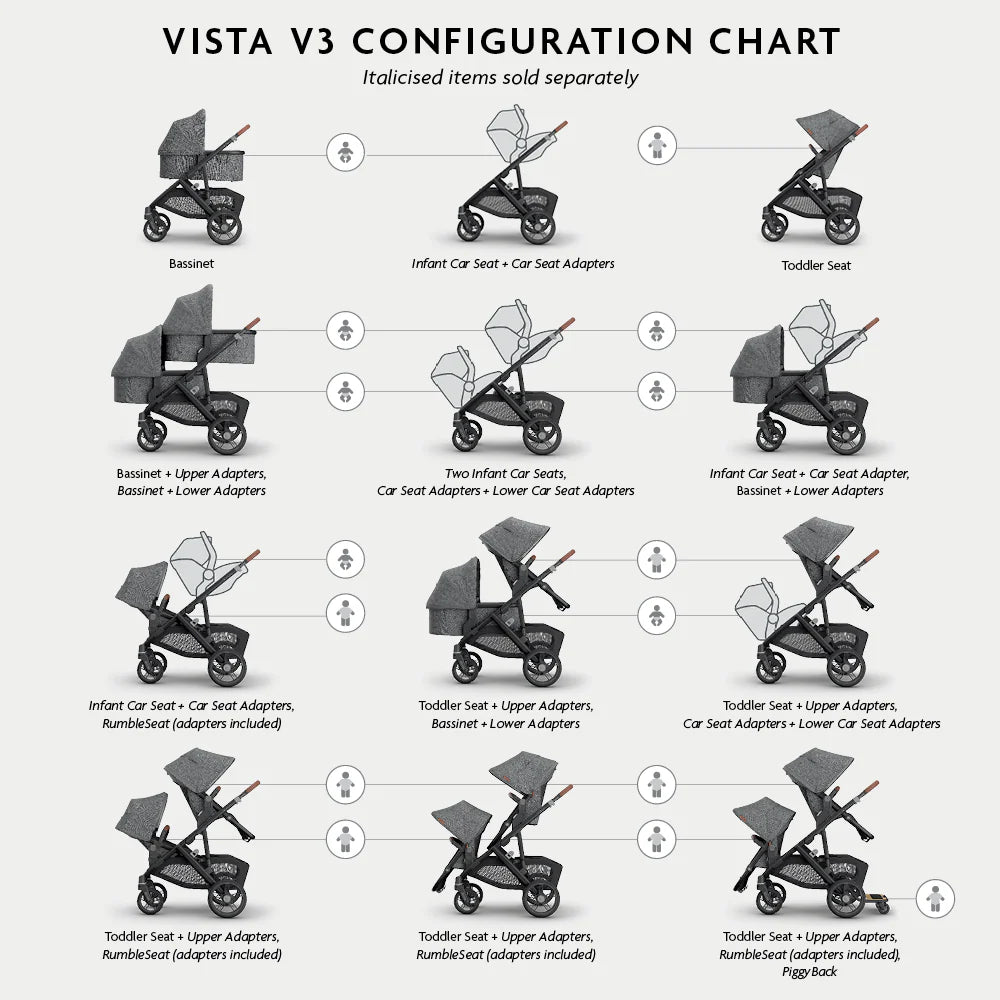 VISTA V3 CONFIGURATION CHART
Italicised items sold separately

Bassinet

Infant Car Seat + Car Seat Adapters

Toddler Seat

Bassinet + Upper Adapters, Bassinet + Lower Adapters

Two Infant Car Seats, Car Seat Adapters + Lower Car Seat Adapters

Infant Car Seat + Car Seat Adapter, Bassinet + Lower Adapters

Infant Car Seat + Car Seat Adapters, RumbleSeat (adapters included)

Toddler Seat + Upper Adapters, Bassinet + Lower Adapters

Toddler Seat + Upper Adapters, Car Seat Adapters + Lower Car Seat Adapters

Toddler Seat + Upper Adapters, RumbleSeat (adapters included)

Toddler Seat + Upper Adapters, RumbleSeat (adapters included)

Toddler Seat + Upper Adapters, RumbleSeat (adapters included), PiggyBack