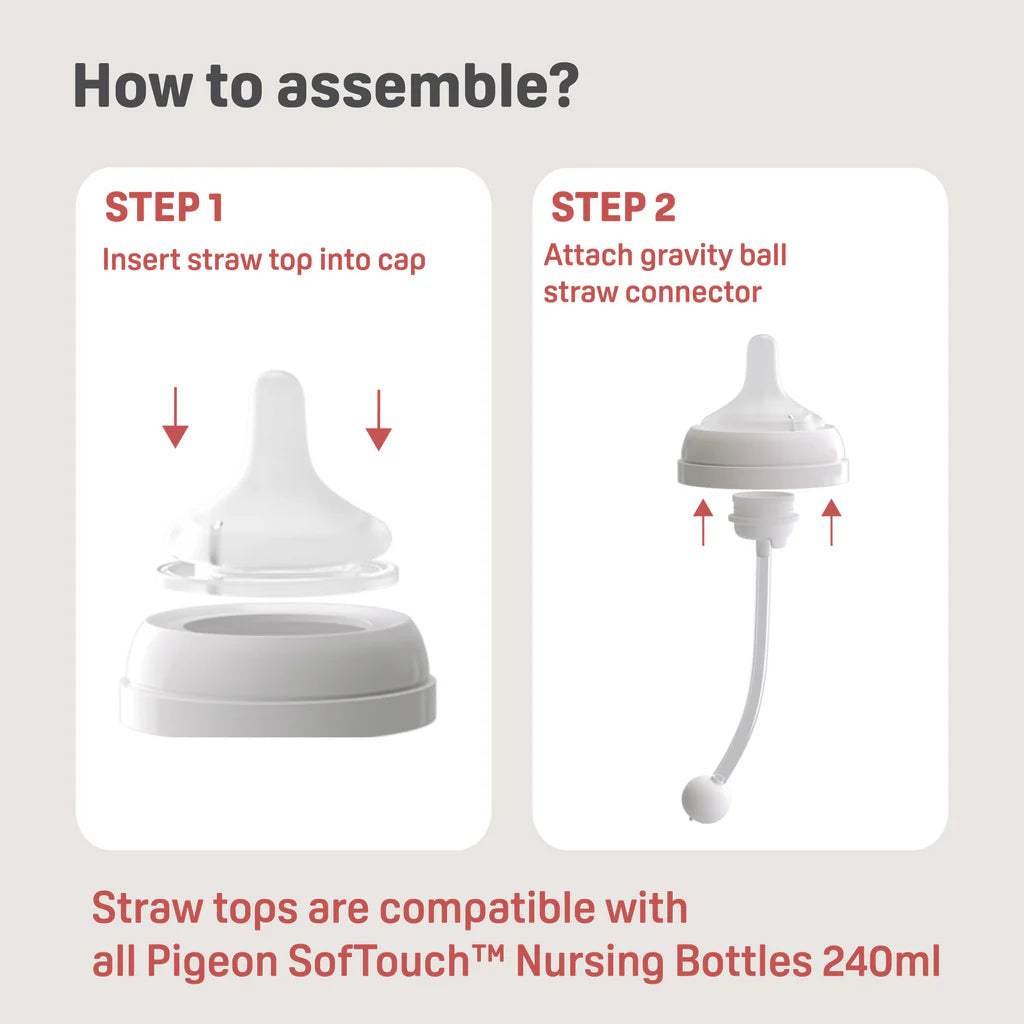 How to assemble?

STEP 1
Insert straw top into cap

STEP 2
Attach gravity ball straw connector

Straw tops are compatible with all Pigeon SofTouch™ Nursing Bottles 240ml